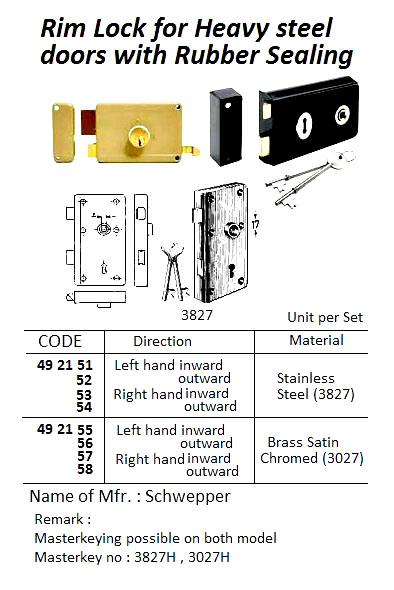 Rim Lock for Heavy steel doors with Rubber Sealing

17

3827

Unit per Set

| CODE | Direction | Material |
|---|---|---|
| 49 21 51<br>52<br>53<br>54 | Left hand inward<br>outward<br>Right hand inward<br>outward | Stainless Steel (3827) |
| 49 21 55<br>56<br>57<br>58 | Left hand inward<br>outward<br>Right hand inward<br>outward | Brass Satin Chromed (3027) |

Name of Mfr. : Schwepper

Remark :
Masterkeying possible on both model
Masterkey no : 3827H , 3027H